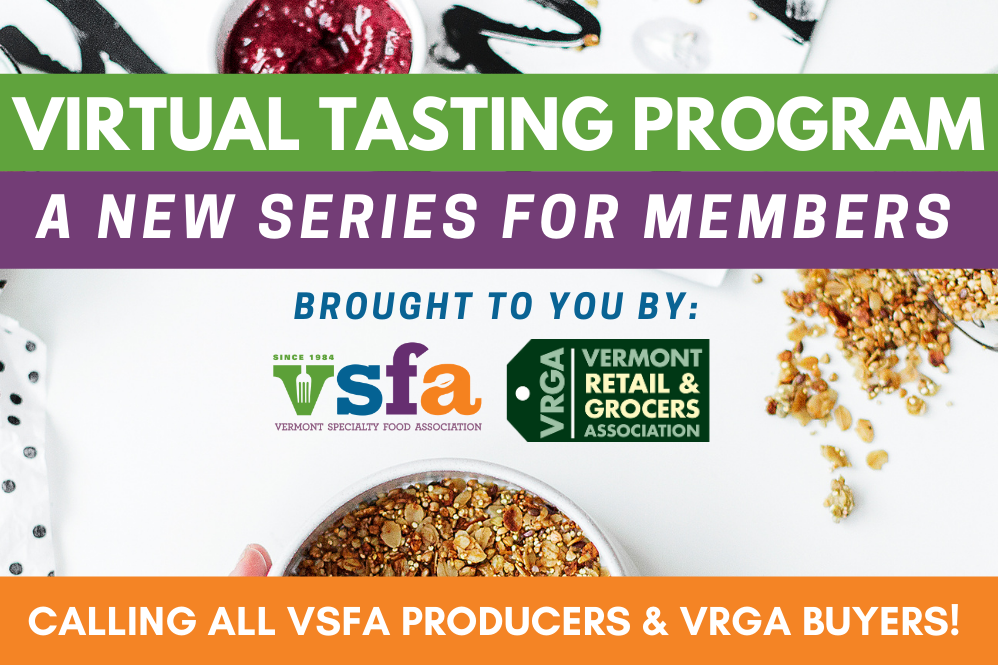 VIRTUAL TASTING PROGRAM

A NEW SERIES FOR MEMBERS

BROUGHT TO YOU BY:

SINCE 1984
vsfa
VERMONT SPECIALTY FOOD ASSOCIATION

VRGA
VERMONT RETAIL & GROCERS ASSOCIATION

CALLING ALL VSFA PRODUCERS & VRGA BUYERS!