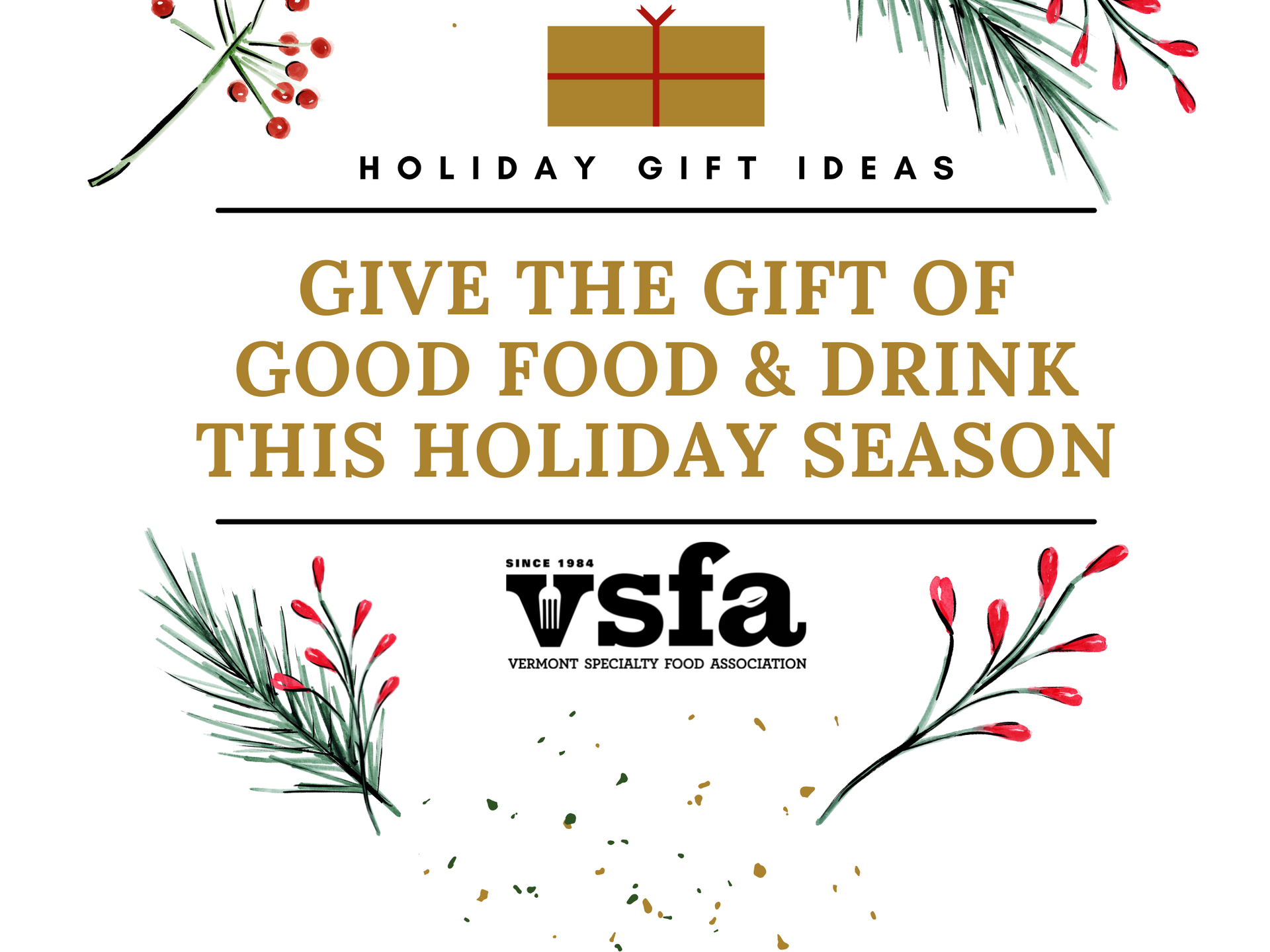 HOLIDAY GIFT IDEAS

GIVE THE GIFT OF GOOD FOOD & DRINK THIS HOLIDAY SEASON

SINCE 1984
vsfa
VERMONT SPECIALTY FOOD ASSOCIATION