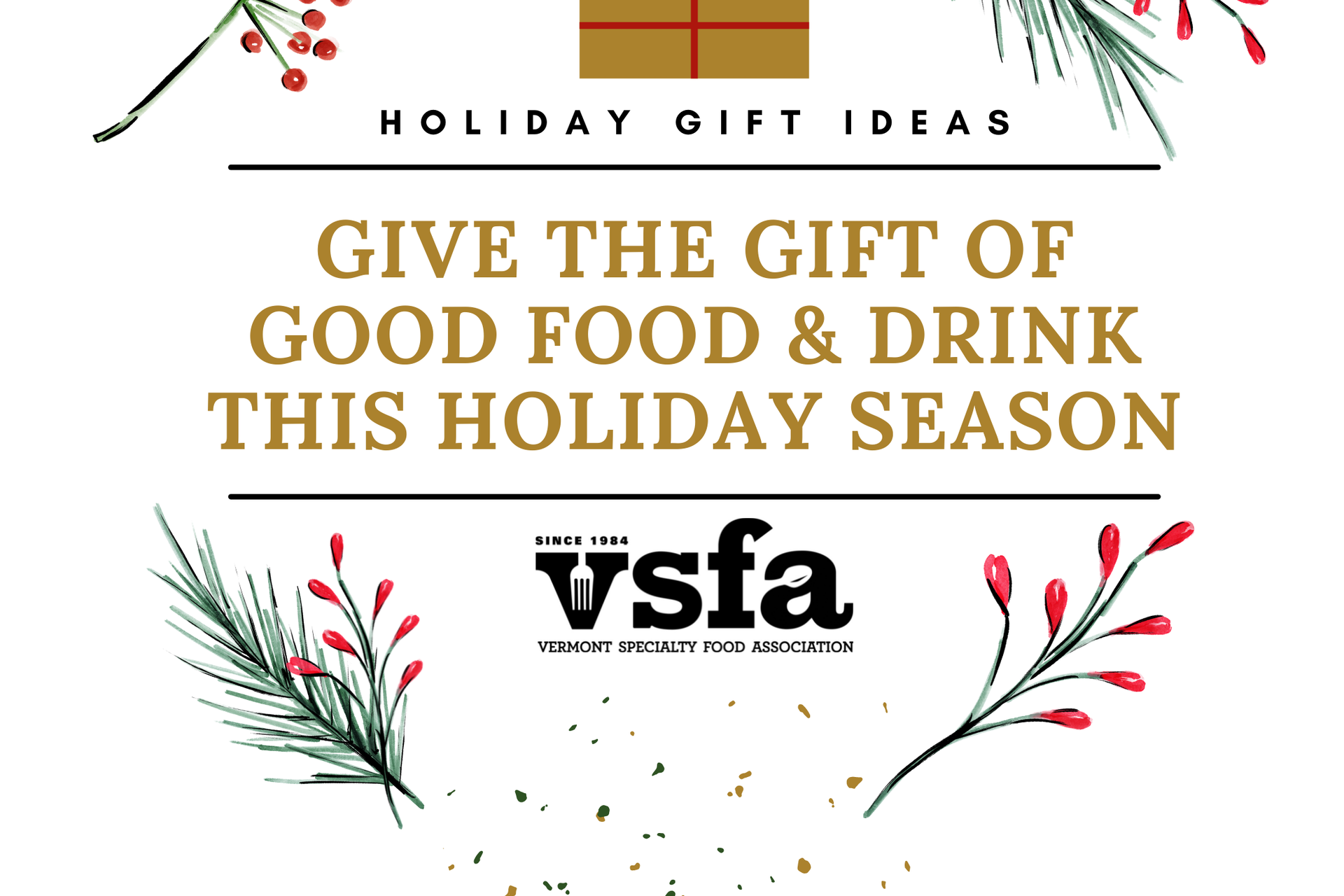 HOLIDAY GIFT IDEAS

GIVE THE GIFT OF GOOD FOOD & DRINK THIS HOLIDAY SEASON

SINCE 1984
vsfa
VERMONT SPECIALTY FOOD ASSOCIATION