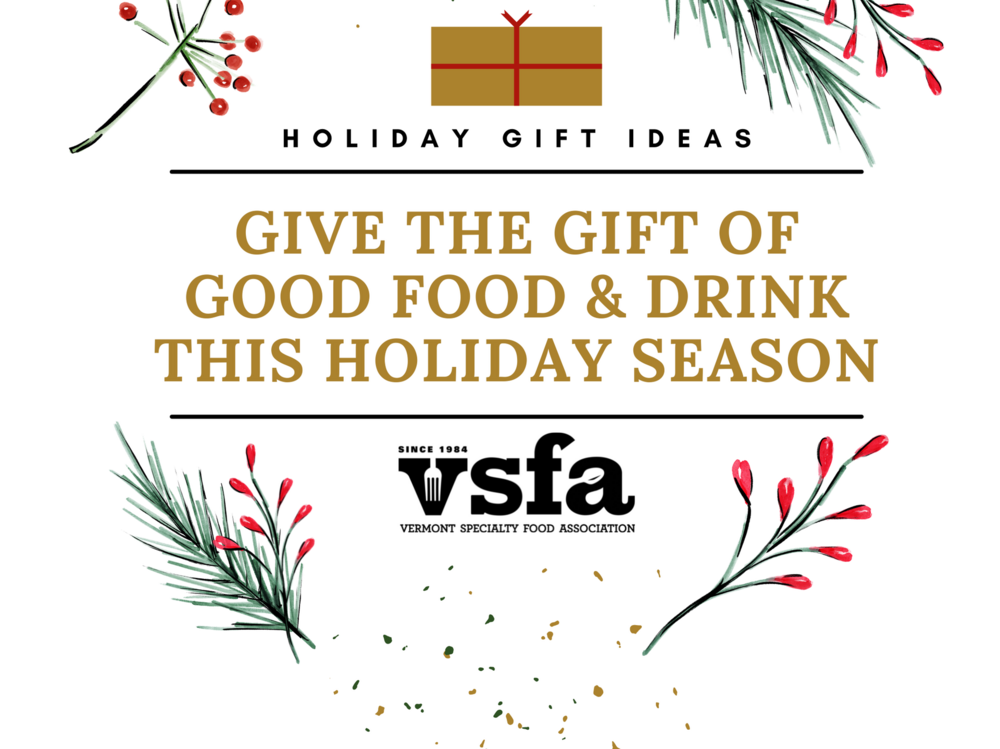 HOLIDAY GIFT IDEAS

GIVE THE GIFT OF GOOD FOOD & DRINK THIS HOLIDAY SEASON

SINCE 1984
vsfa
VERMONT SPECIALTY FOOD ASSOCIATION