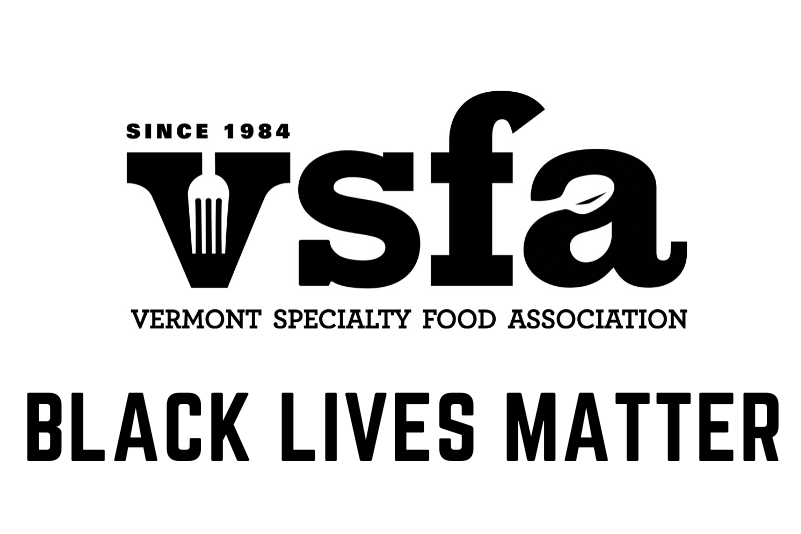 SINCE 1984
vsfa
VERMONT SPECIALTY FOOD ASSOCIATION

BLACK LIVES MATTER