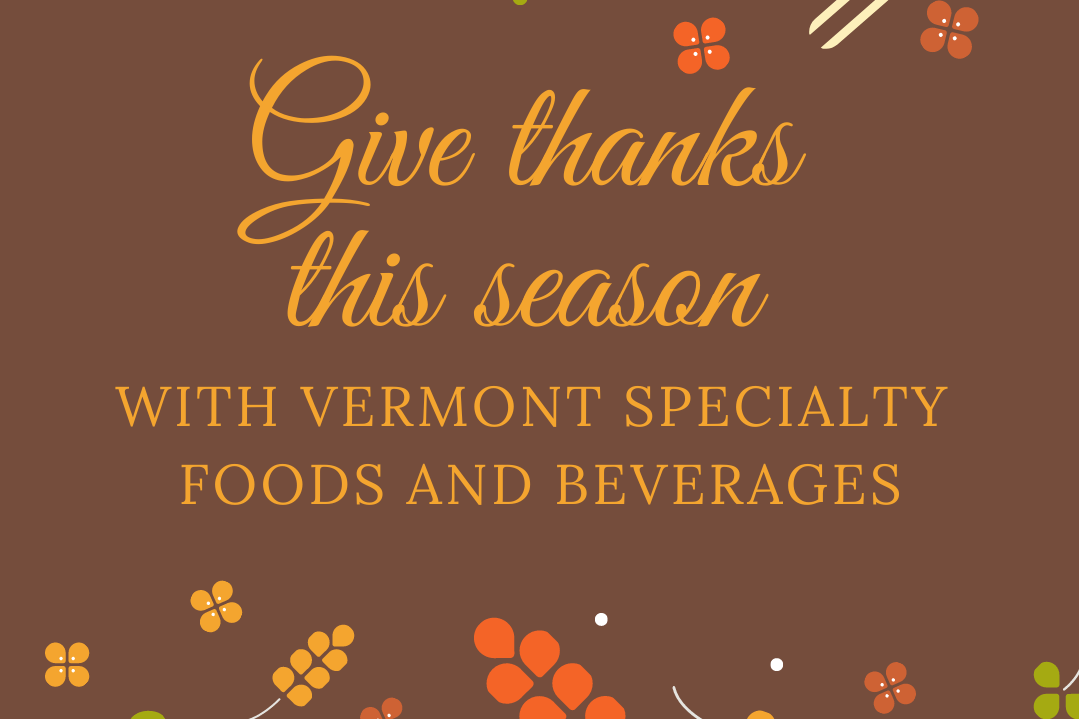 Give thanks this season

WITH VERMONT SPECIALTY FOODS AND BEVERAGES